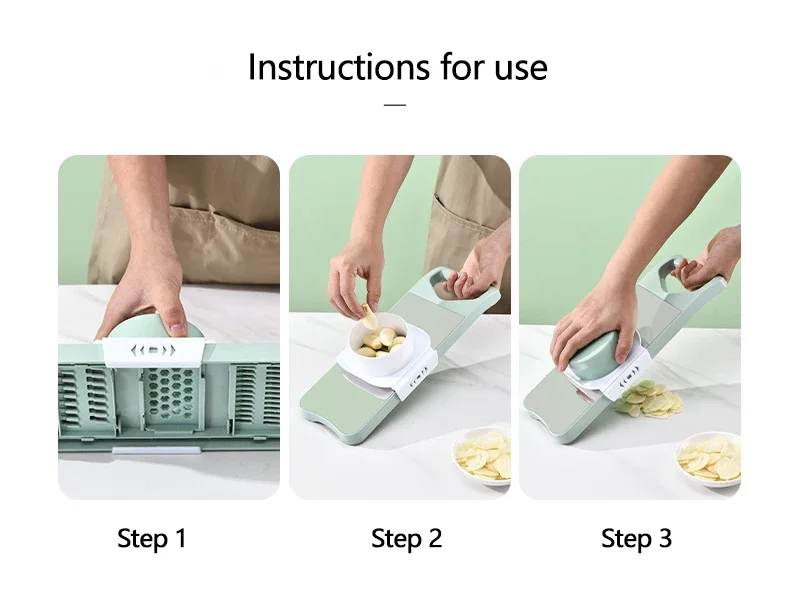 Instructions for use

Step 1

Step 2

Step 3