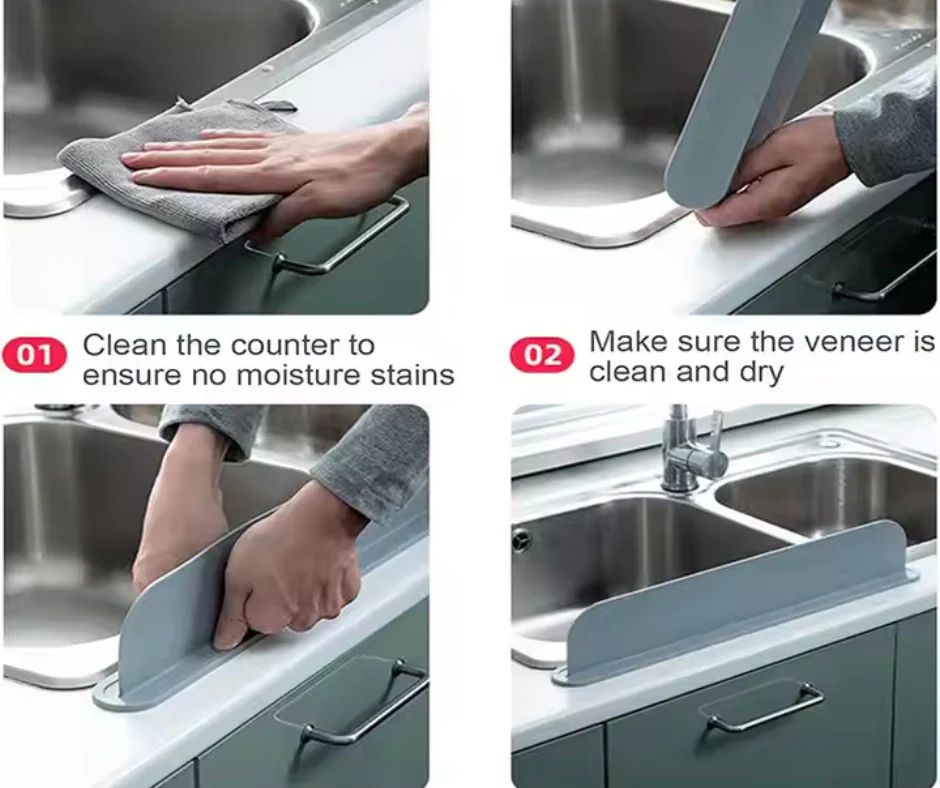 01 Clean the counter to ensure no moisture stains

02 Make sure the veneer is clean and dry